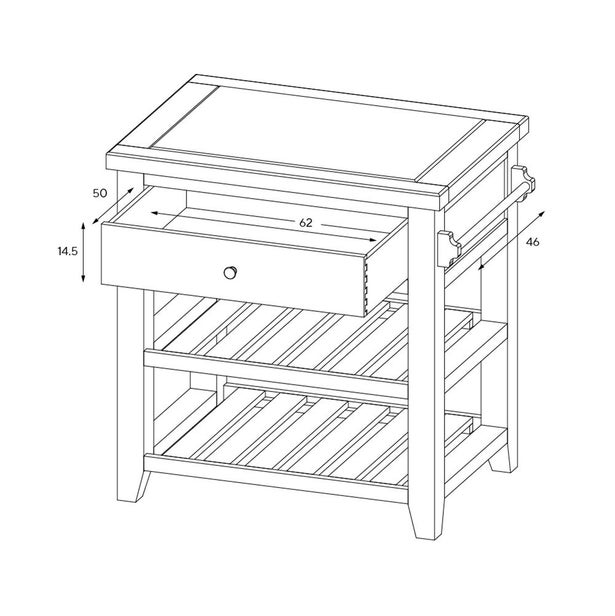 50
62
14.5
46